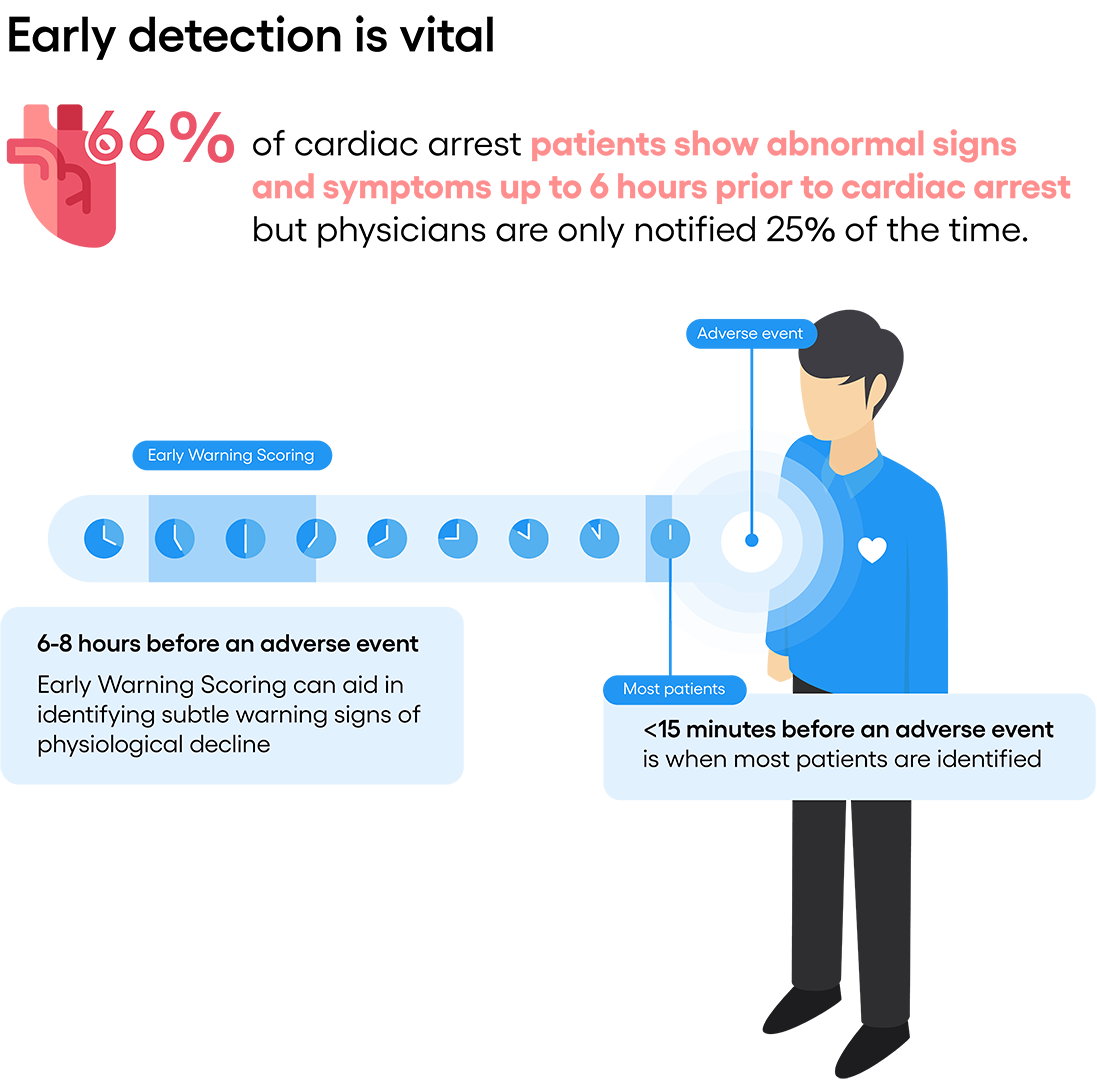 Early detection is vital

66% of cardiac arrest patients show abnormal signs and symptoms up to 6 hours prior to cardiac arrest but physicians are only notified 25% of the time.

Adverse event

Early Warning Scoring

6-8 hours before an adverse event

Early Warning Scoring can aid in identifying subtle warning signs of physiological decline

Most patients

<15 minutes before an adverse event is when most patients are identified